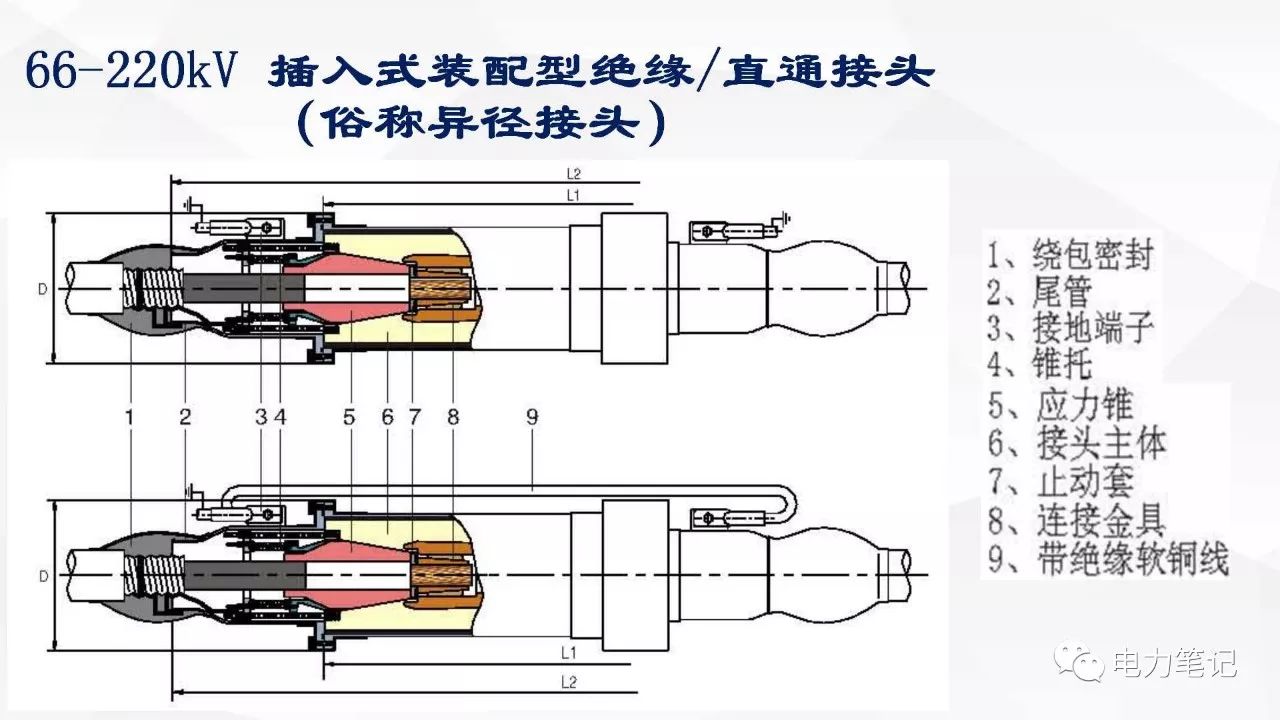 66-220kV 插入式装配型绝缘/直通接头
（俗称异径接头）

L2
L1
D

1 2 3 4 5 6 7 8 9

D
L1
L2

1、绕包密封
2、尾管
3、接地端子
4、锥托
5、应力锥
6、接头主体
7、止动套
8、连接金具
9、带绝缘软铜线

电力笔记